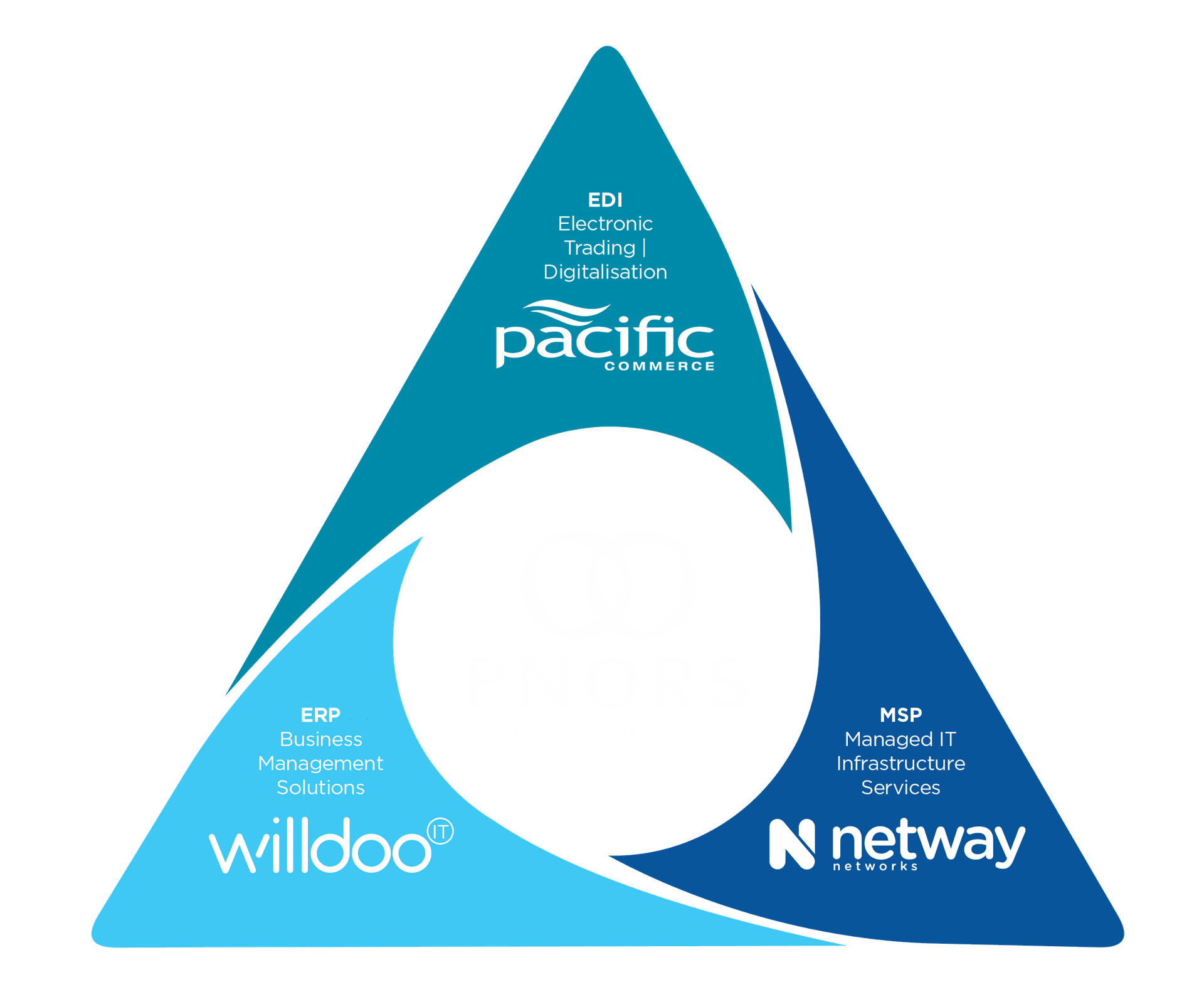 EDI
Electronic Trading | Digitalisation

pacific
COMMERCE

ERP
Business Management Solutions

willdoo IT

MSP
Managed IT Infrastructure Services

netway
networks